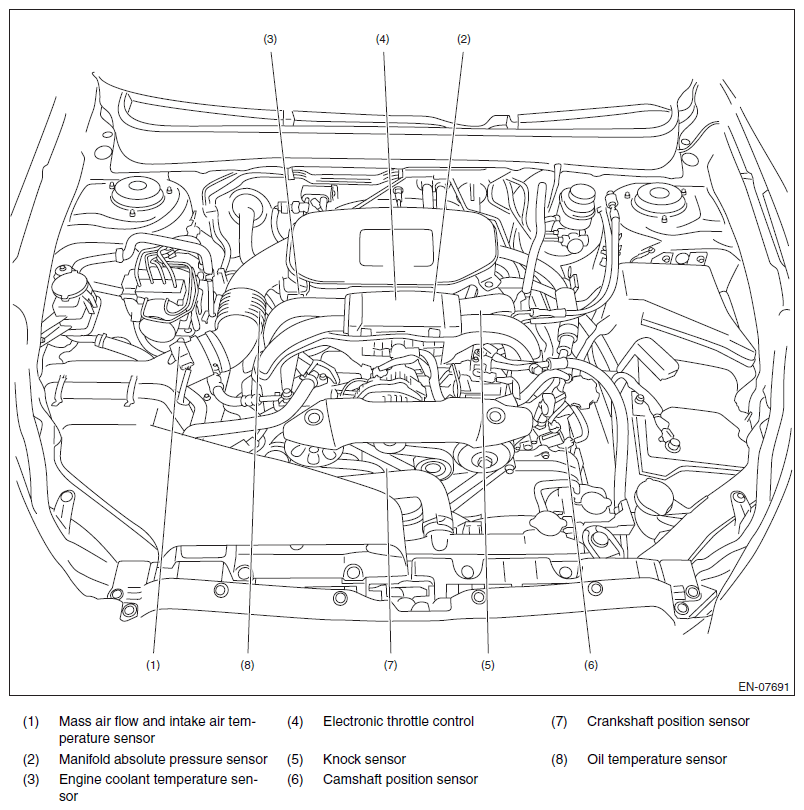 (3)
(4)
(2)

(1)
(8)
(7)
(5)
(6)

EN-07691

(1) Mass air flow and intake air temperature sensor
(2) Manifold absolute pressure sensor
(3) Engine coolant temperature sensor

(4) Electronic throttle control
(5) Knock sensor
(6) Camshaft position sensor

(7) Crankshaft position sensor
(8) Oil temperature sensor