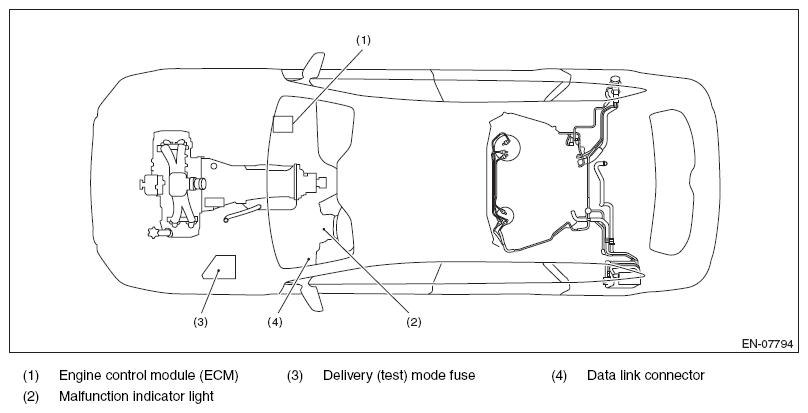 (1)

(3)

(4)

(2)

EN-07794

(1) Engine control module (ECM)
(2) Malfunction indicator light
(3) Delivery (test) mode fuse
(4) Data link connector