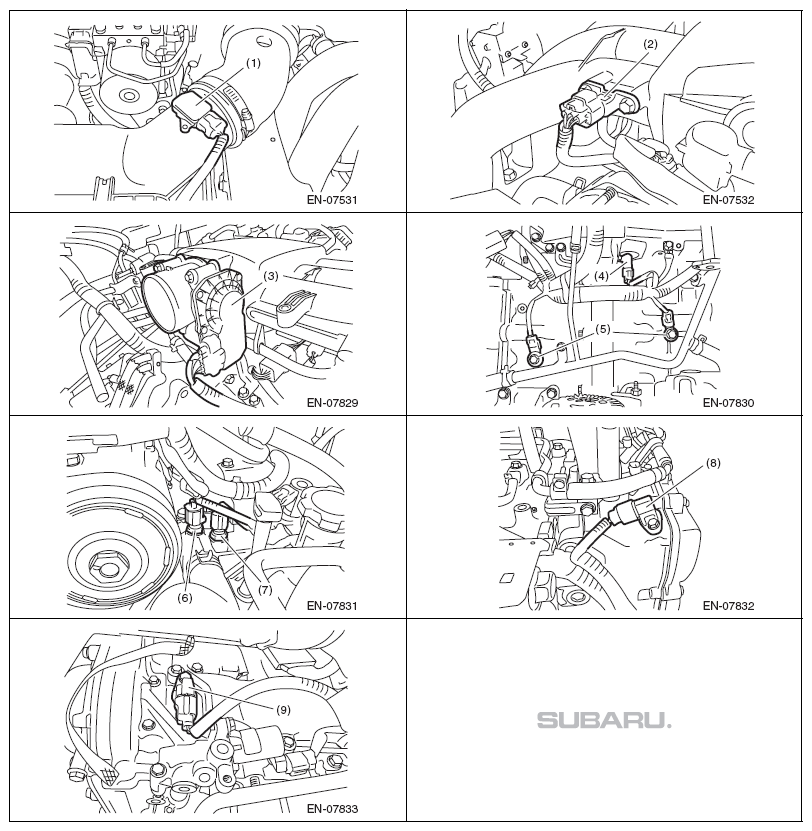 (1)

EN-07531

(2)

EN-07532

(3)

EN-07829

(4)

(5)

EN-07830

(6)

(7)

EN-07831

(8)

EN-07832

(9)

EN-07833

SUBARU.