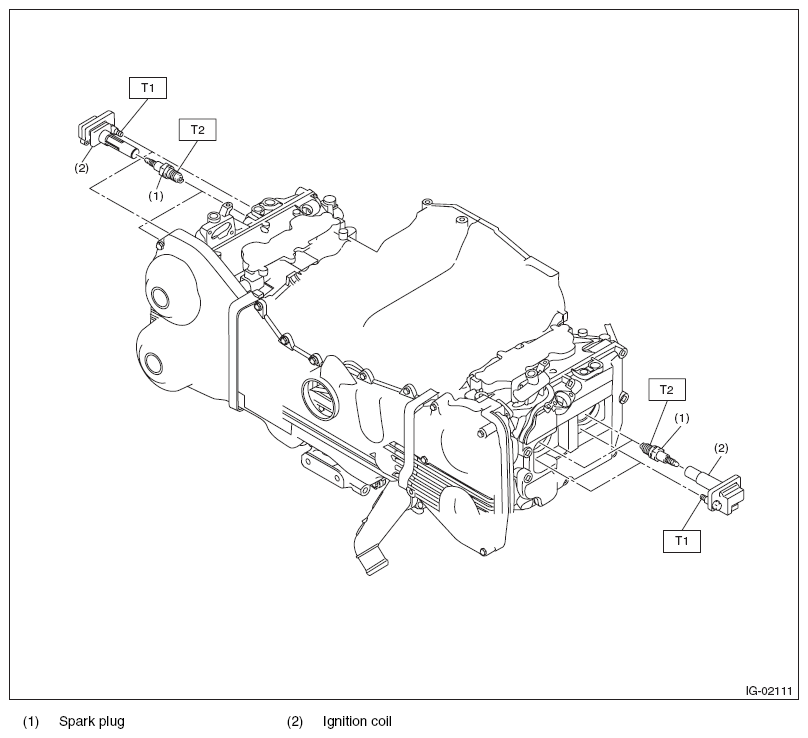 T1
T2
(2)
(1)
T2
(1)
(2)
T1
IG-02111

(1) Spark plug (2) Ignition coil