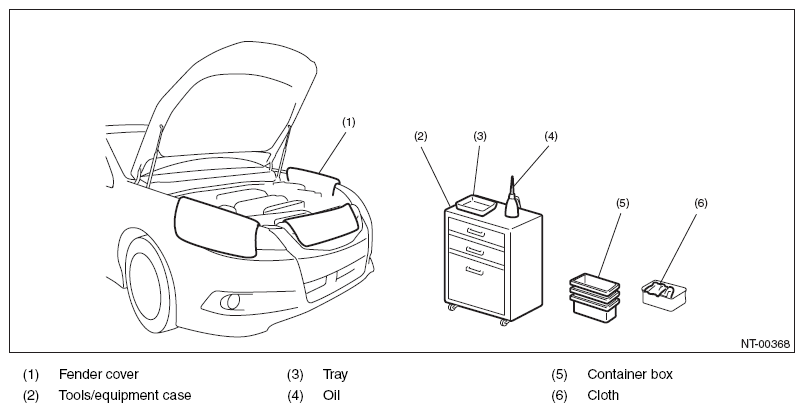 (1)

(2)

(3)

(4)

(5)

(6)

NT-00368

(1) Fender cover
(2) Tools/equipment case
(3) Tray
(4) Oil
(5) Container box
(6) Cloth