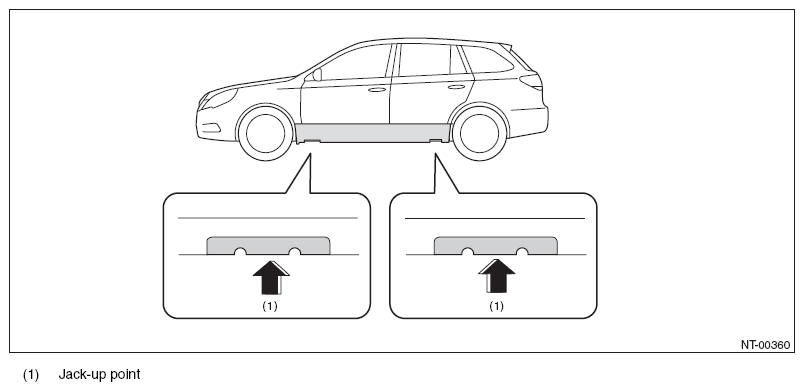 (1)

(1)

NT-00360

(1) Jack-up point