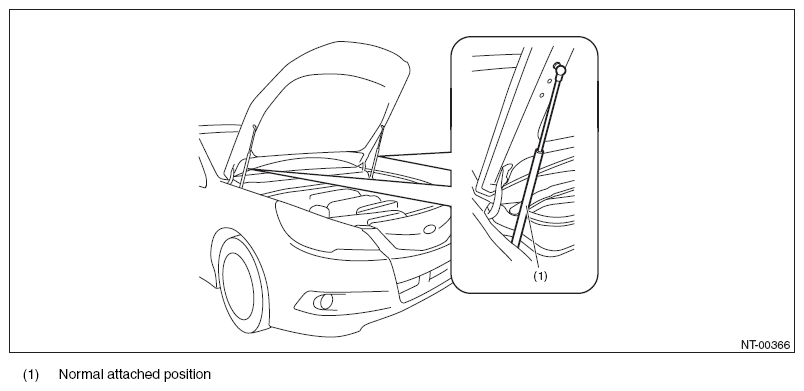 (1)

NT-00366

(1) Normal attached position