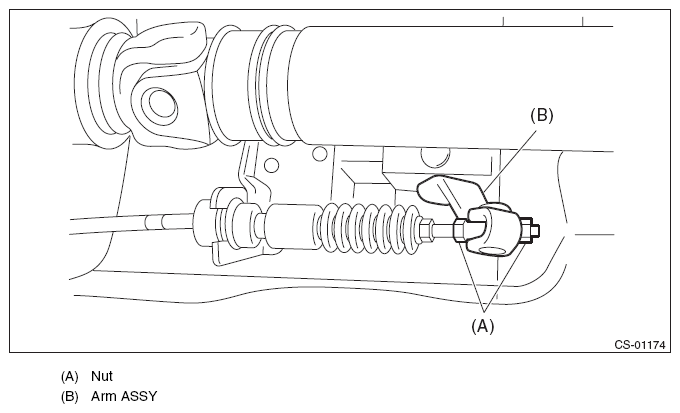 (B)

(A)

CS-01174

(A) Nut
(B) Arm ASSY