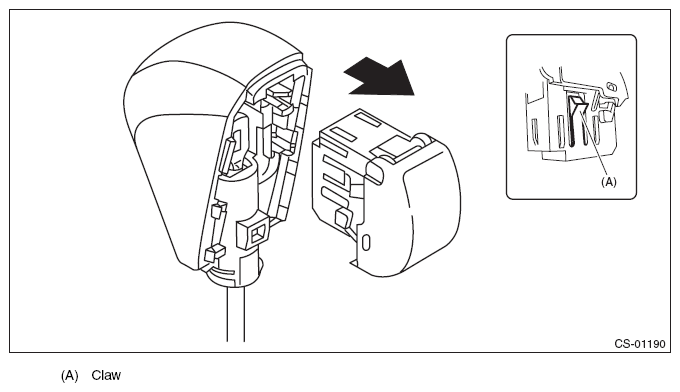 (A)

CS-01190

(A) Claw