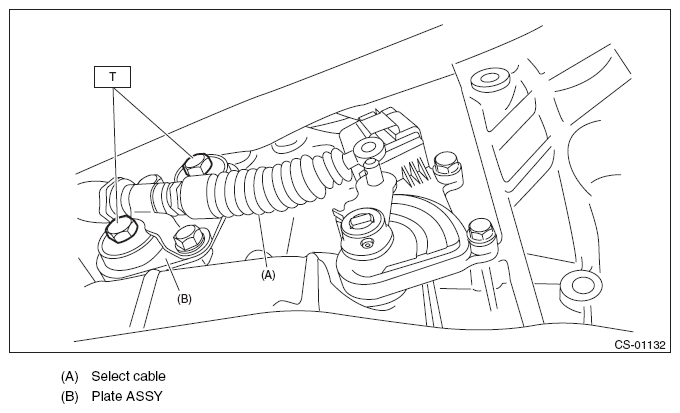 T

(A)

(B)

CS-01132

(A) Select cable
(B) Plate ASSY