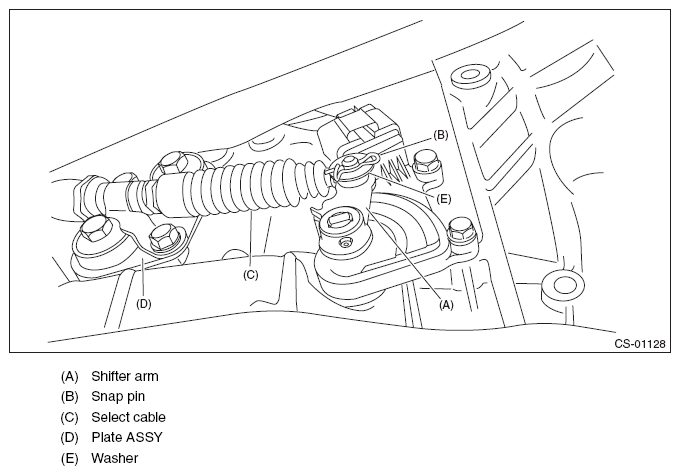 (B)
(E)
(C)
(D)
(A)
CS-01128

(A) Shifter arm
(B) Snap pin
(C) Select cable
(D) Plate ASSY
(E) Washer