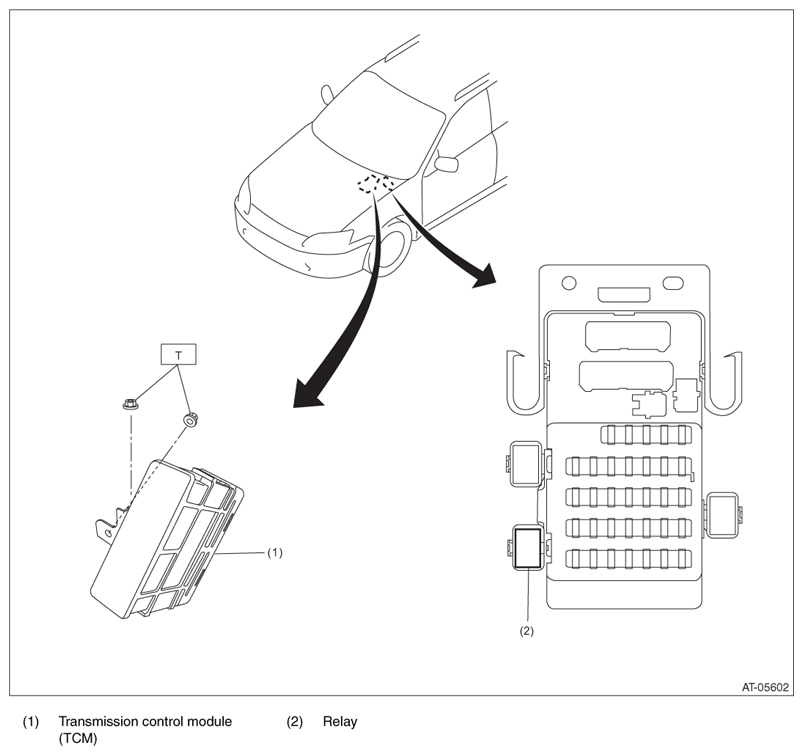 T

(1)

(2)

AT-05602

(1) Transmission control module (TCM)

(2) Relay