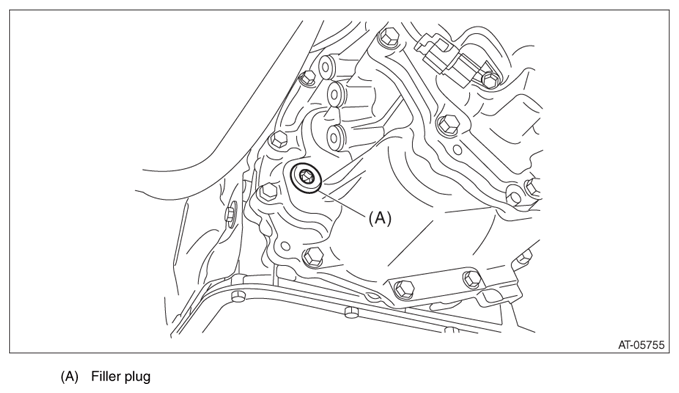 (A)

AT-05755

(A) Filler plug