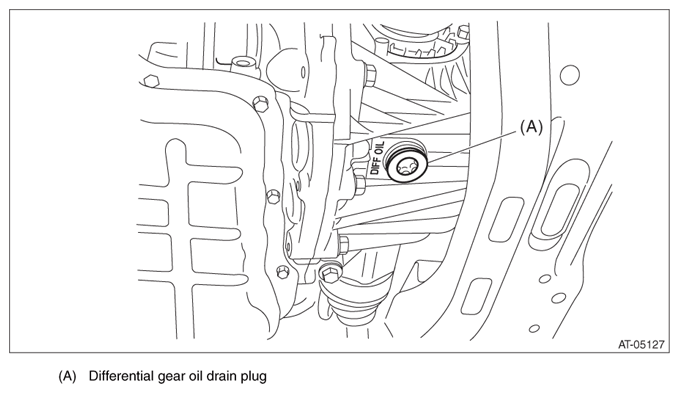 (A)

DIFF OIL

AT-05127

(A) Differential gear oil drain plug