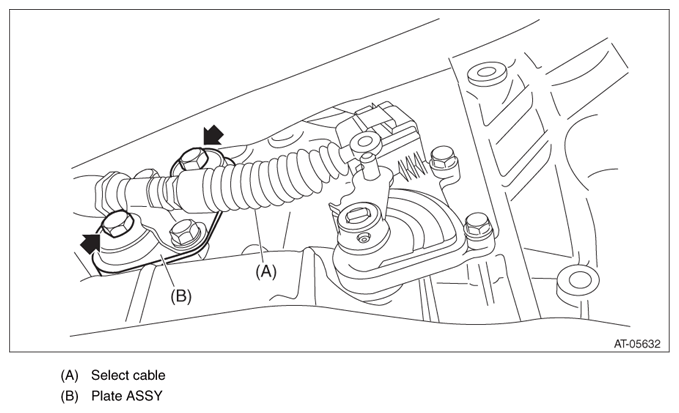 (A)

(B)

AT-05632

(A) Select cable
(B) Plate ASSY