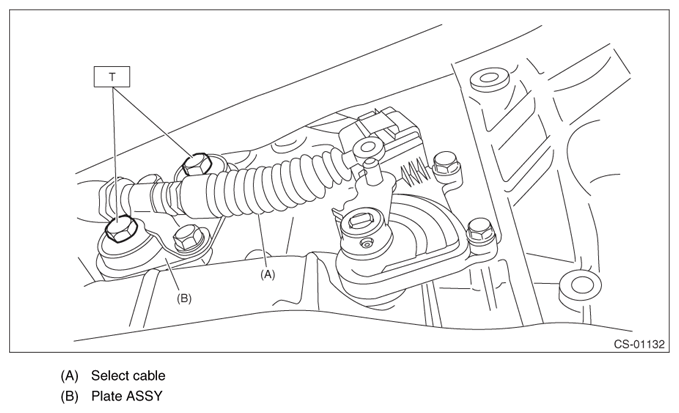 T

(A)

(B)

CS-01132

(A) Select cable
(B) Plate ASSY