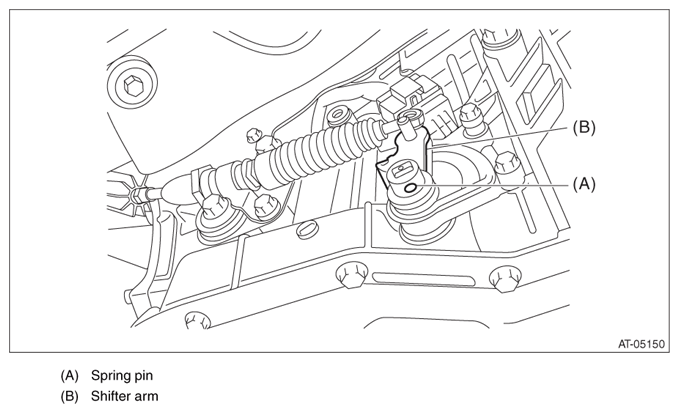 (B)

(A)

AT-05150

(A) Spring pin
(B) Shifter arm