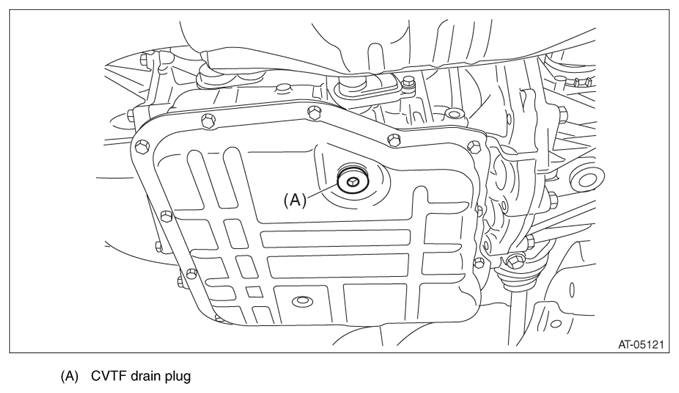 (A)

AT-05121

(A) CVTF drain plug