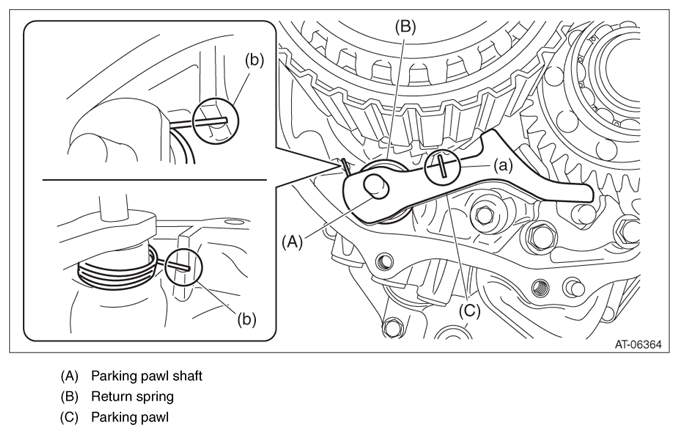 (b)

(b)

(B)

(a)

(A)

(C)

AT-06364

(A) Parking pawl shaft
(B) Return spring
(C) Parking pawl