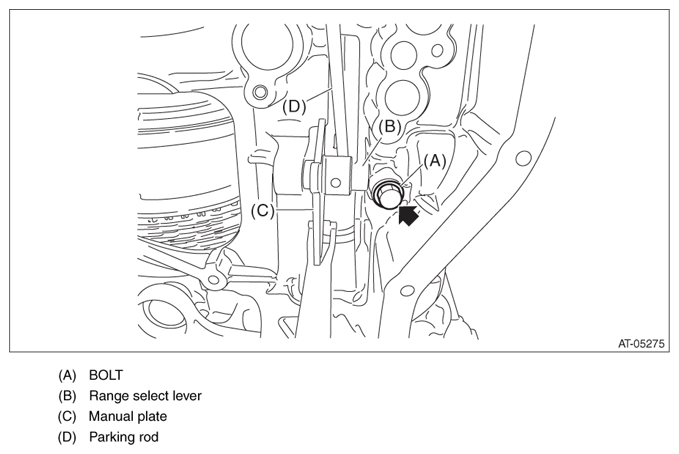 (D)
(B)
(A)
(C)
AT-05275

(A) BOLT
(B) Range select lever
(C) Manual plate
(D) Parking rod