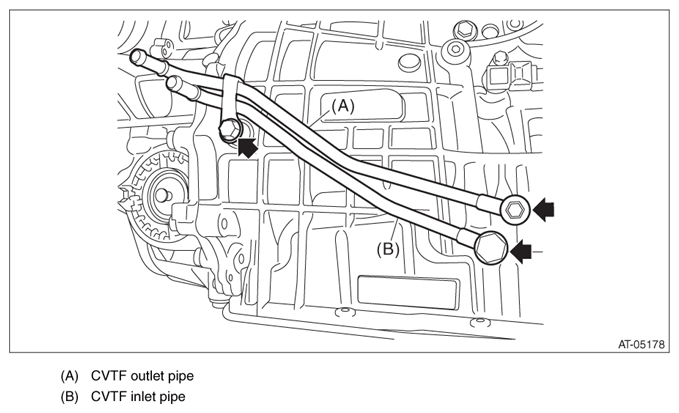 (A)

(B)

AT-05178

(A) CVTF outlet pipe

(B) CVTF inlet pipe