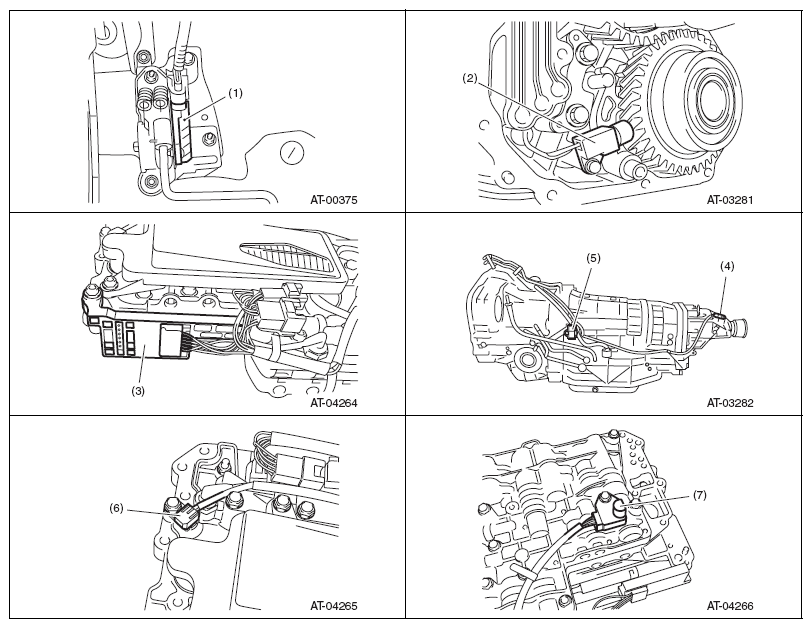 (1)

AT-00375

(2)

AT-03281

(3)

AT-04264

(5)

(4)

AT-03282

(6)

AT-04265

(7)

AT-04266