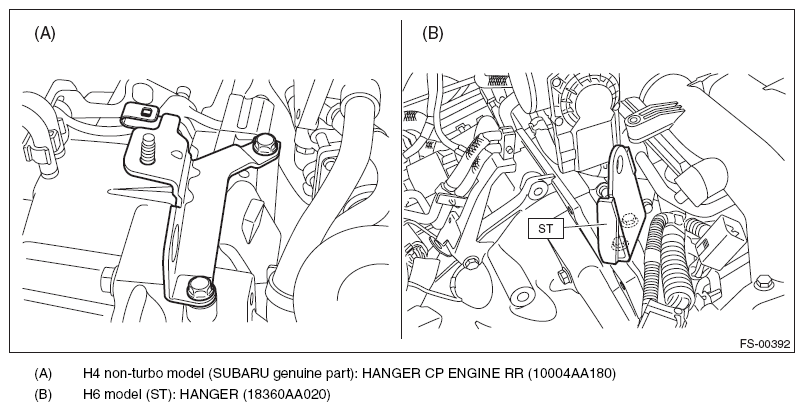 (A)

(B)

ST

FS-00392

(A) H4 non-turbo model (SUBARU genuine part): HANGER CP ENGINE RR (10004AA180)

(B) H6 model (ST): HANGER (18360AA020)