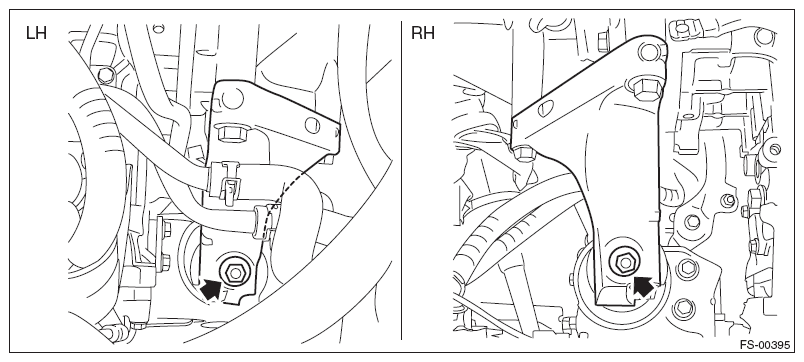 LH

RH

FS-00395