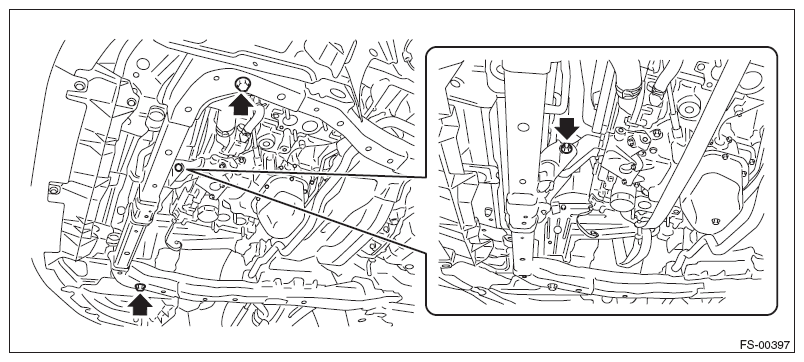 FS-00397