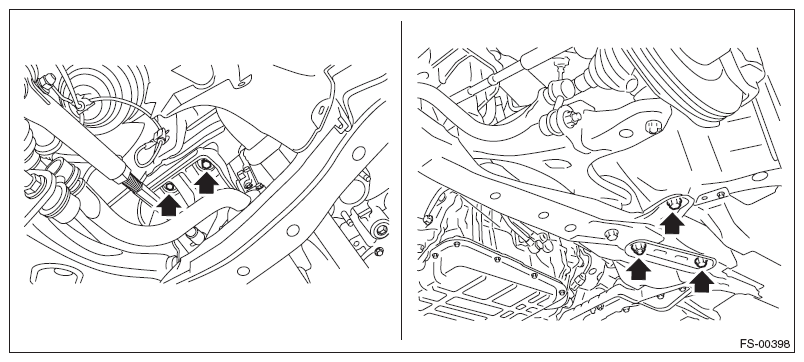 FS-00398