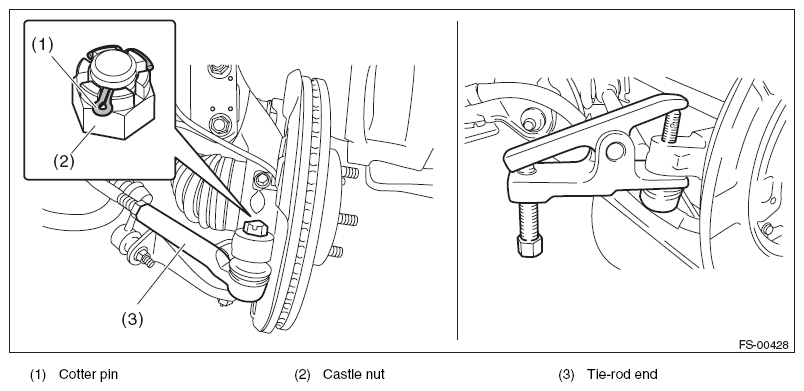 (1)
(2)
(3)
FS-00428

(1) Cotter pin
(2) Castle nut
(3) Tie-rod end