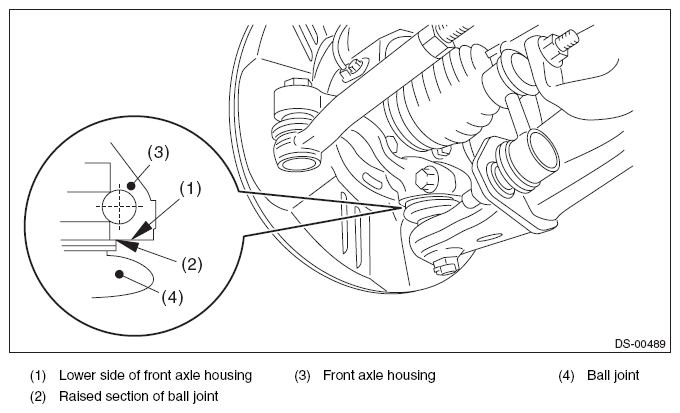 (3)
(1)
(2)
(4)

DS-00489

(1) Lower side of front axle housing
(2) Raised section of ball joint
(3) Front axle housing
(4) Ball joint