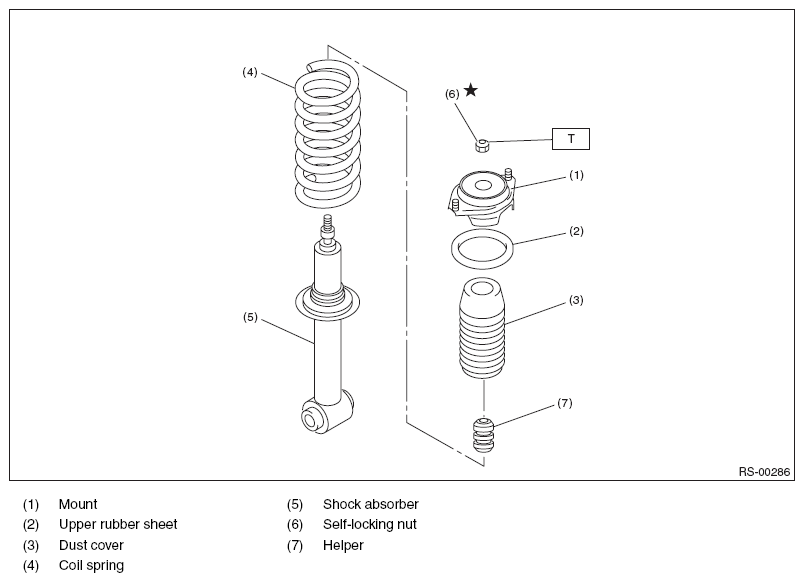 (4)

(6) ★

T

(1)

(2)

(3)

(5)

(7)

RS-00286

(1) Mount
(2) Upper rubber sheet
(3) Dust cover
(4) Coil spring

(5) Shock absorber
(6) Self-locking nut
(7) Helper