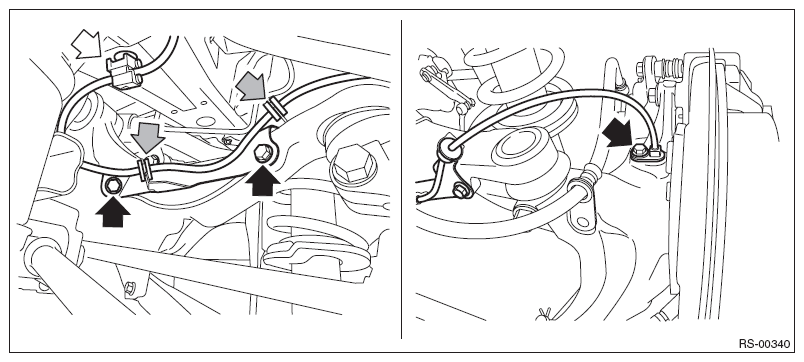 RS-00340