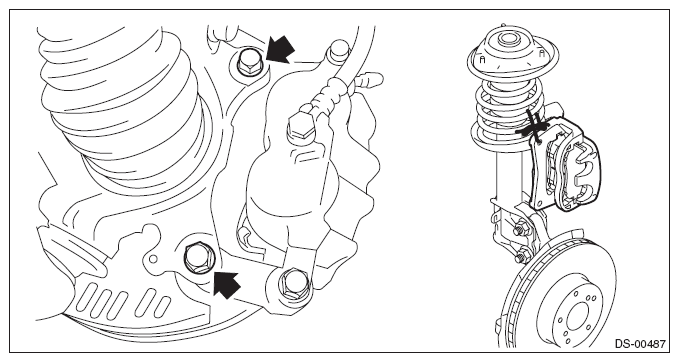 DS-00487