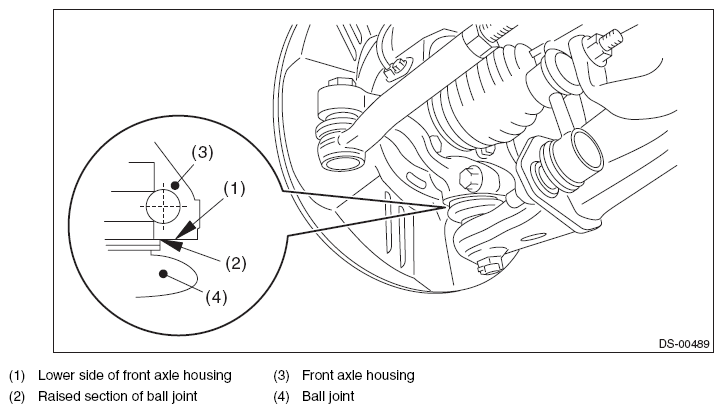 (3)
(1)
(2)
(4)
DS-00489

(1) Lower side of front axle housing
(2) Raised section of ball joint
(3) Front axle housing
(4) Ball joint