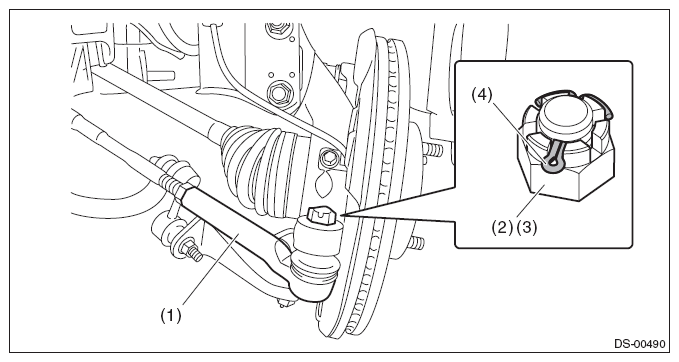 (4)

(2) (3)

(1)

DS-00490