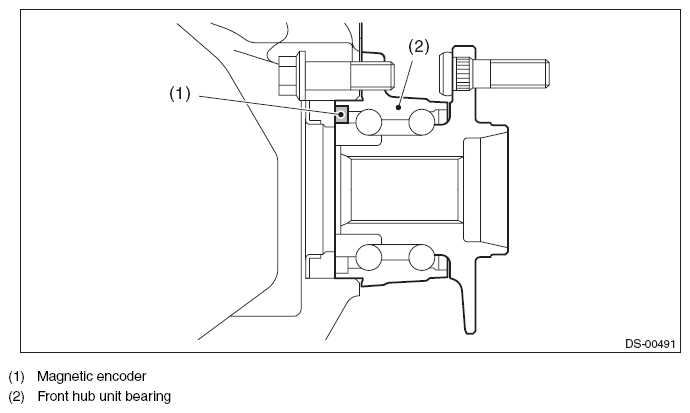 (2)
(1)
DS-00491

(1) Magnetic encoder
(2) Front hub unit bearing