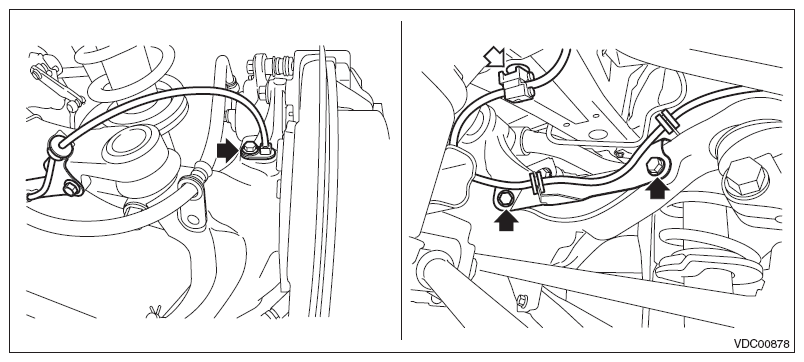 VDC00878