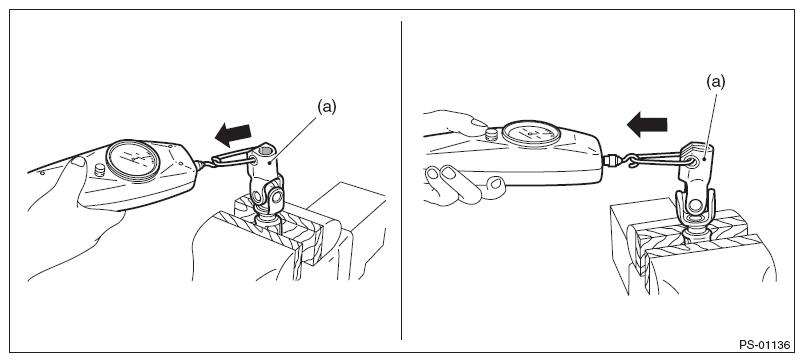 (a)

(a)

PS-01136