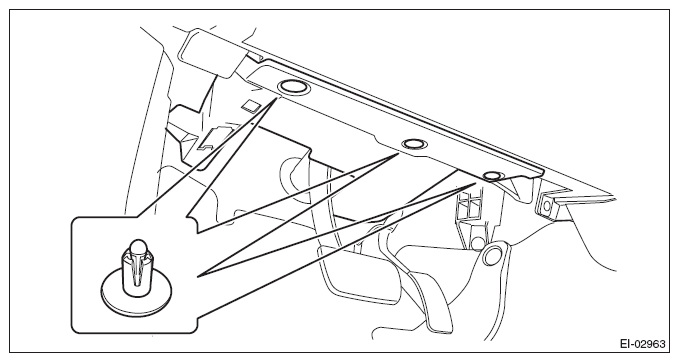 EI-02963