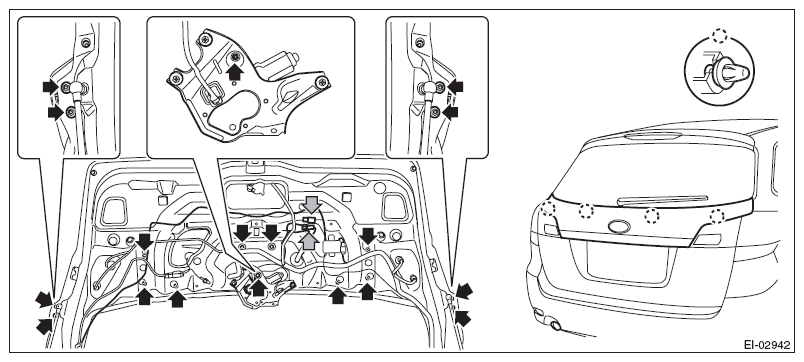 EI-02942