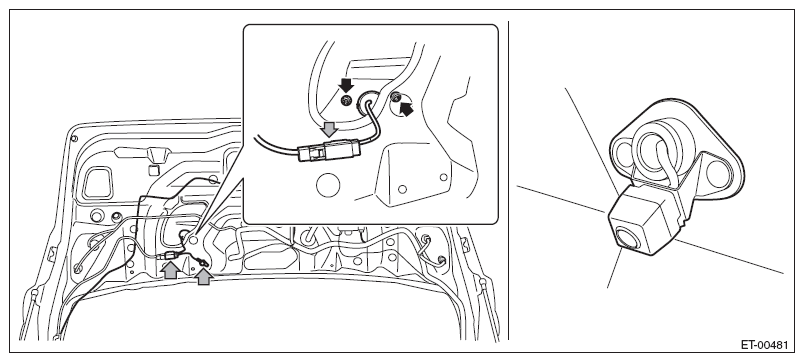 ET-00481