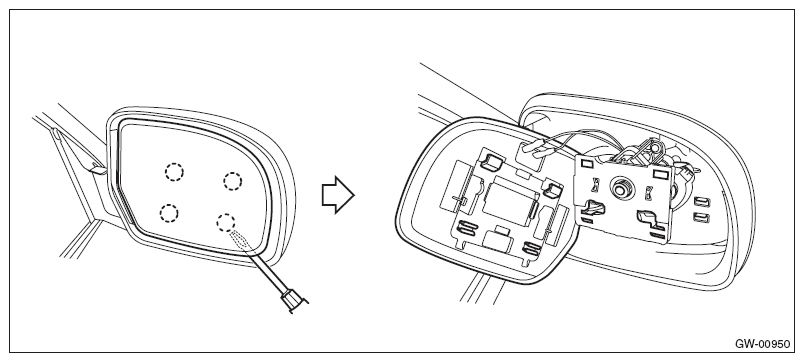 GW-00950