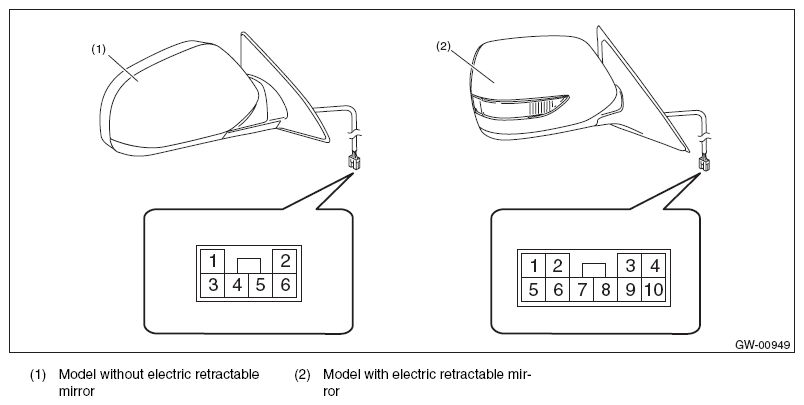 (1)

1 2
3 4 5 6

(2)

1 2 3 4
5 6 7 8 9 10

GW-00949

(1) Model without electric retractable mirror

(2) Model with electric retractable mirror