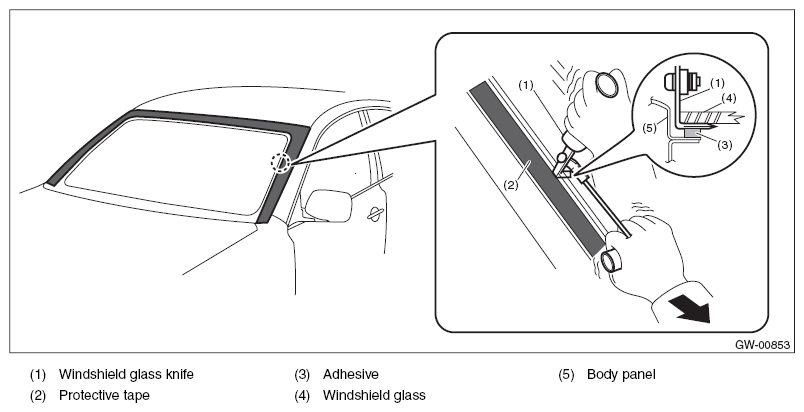 (1)
(2)
(1)
(4)
(5)
(3)

GW-00853

(1) Windshield glass knife
(2) Protective tape
(3) Adhesive
(4) Windshield glass
(5) Body panel