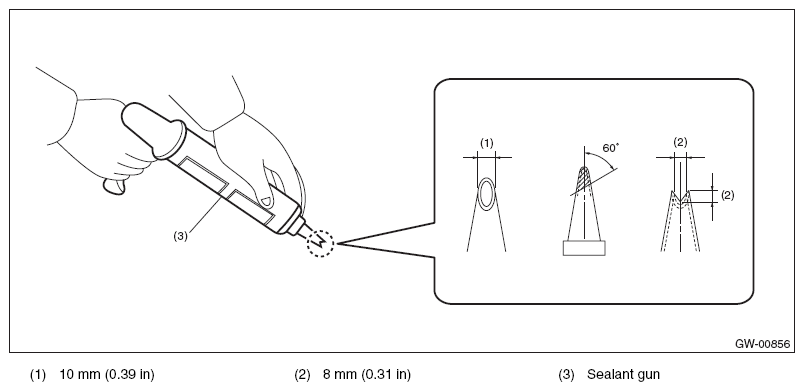 (3)

(1)

60°

(2)

(2)

GW-00856

(1) 10 mm (0.39 in)

(2) 8 mm (0.31 in)

(3) Sealant gun