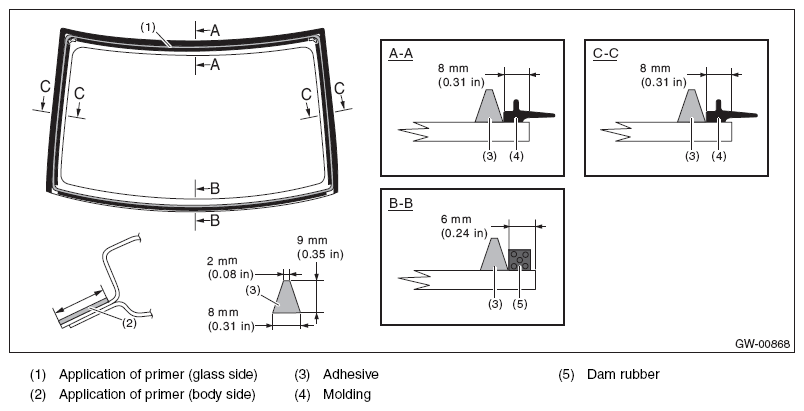 (1)
A
A
C
C
C
C
B
B

(2)

2 mm
(0.08 in)
9 mm
(0.35 in)
(3)
8 mm
(0.31 in)

A-A
8 mm
(0.31 in)
(3)
(4)

C-C
8 mm
(0.31 in)
(3)
(4)

B-B
6 mm
(0.24 in)
(3)
(5)

GW-00868

(1) Application of primer (glass side)
(2) Application of primer (body side)
(3) Adhesive
(4) Molding
(5) Dam rubber