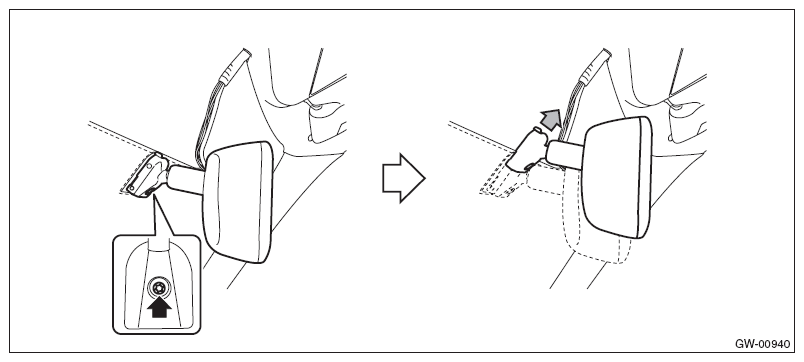 GW-00940