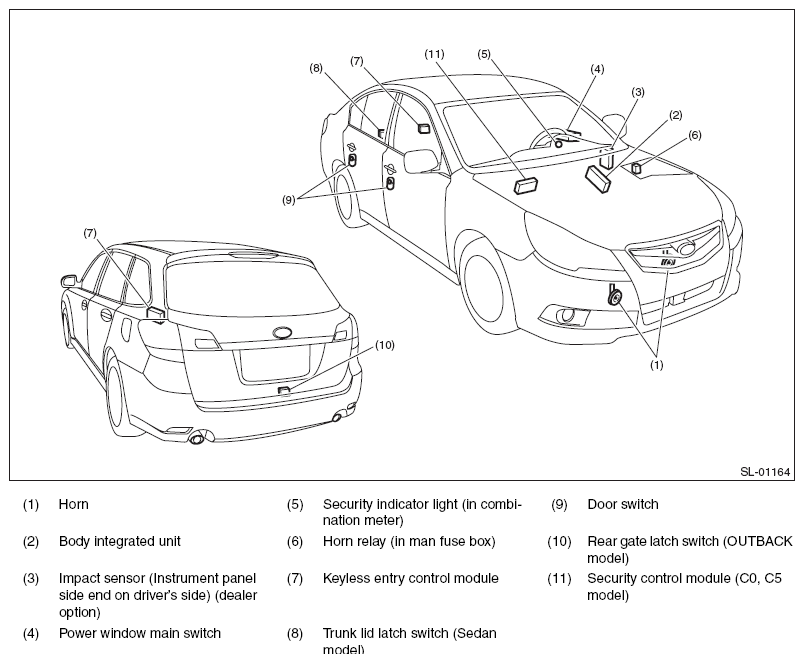 (8)
(7)
(11)
(5)
(4)
(3)
(2)
(6)
(9)
(7)
(10)
(1)
SL-01164

(1) Horn

(2) Body integrated unit

(3) Impact sensor (Instrument panel side end on driver's side) (dealer option)

(4) Power window main switch

(5) Security indicator light (in combination meter)

(6) Horn relay (in man fuse box)

(7) Keyless entry control module

(8) Trunk lid latch switch (Sedan model)

(9) Door switch

(10) Rear gate latch switch (OUTBACK model)

(11) Security control module (C0, C5 model)