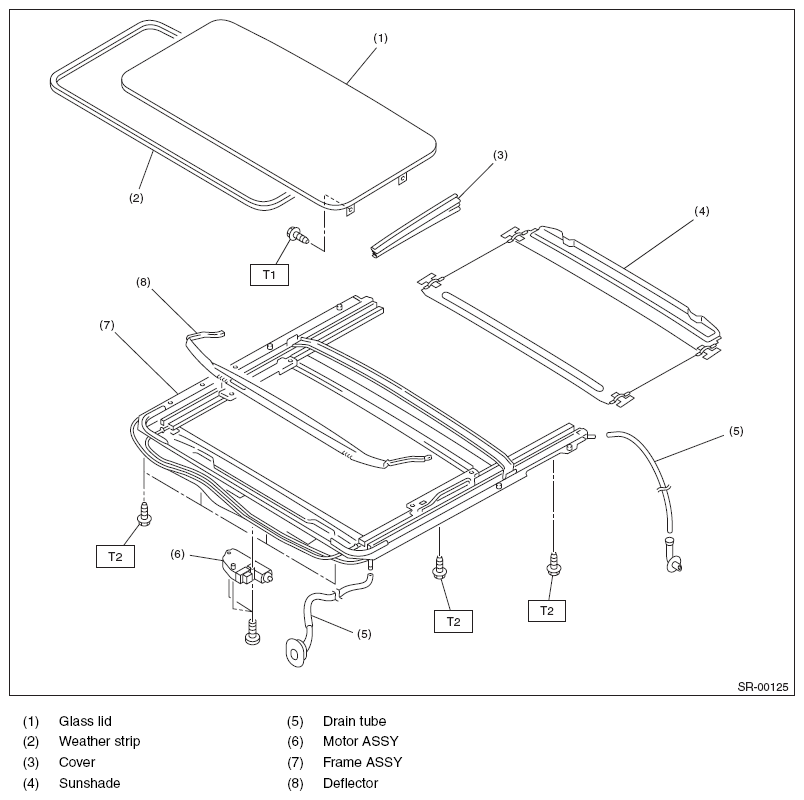 (1)
(2)
(3)
(4)
T1
(8)
(7)
(5)
T2
(6)
(5)
T2
T2
SR-00125

(1) Glass lid
(2) Weather strip
(3) Cover
(4) Sunshade

(5) Drain tube
(6) Motor ASSY
(7) Frame ASSY
(8) Deflector