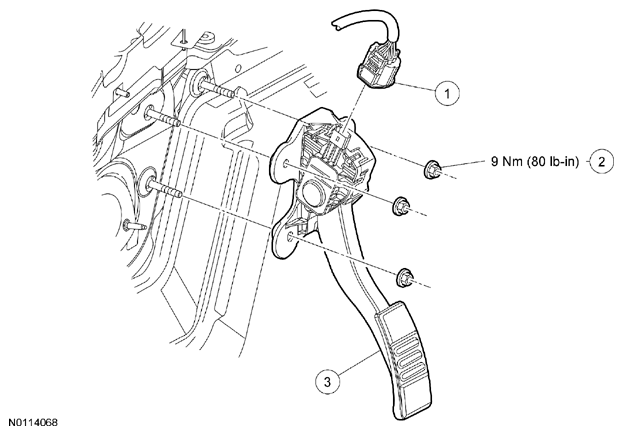 1

9 Nm (80 lb-in)

2

3

N0114068