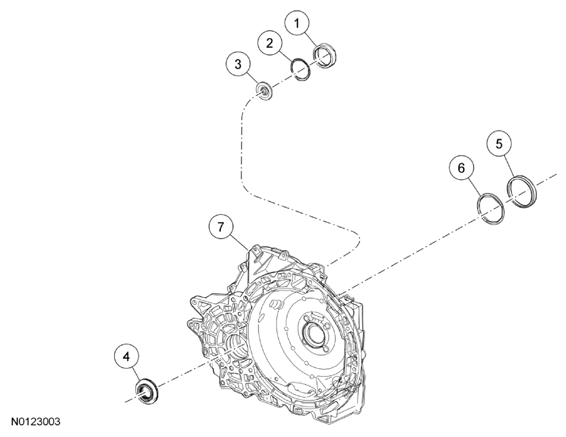 1
2
3
5
6
7
4
N0123003