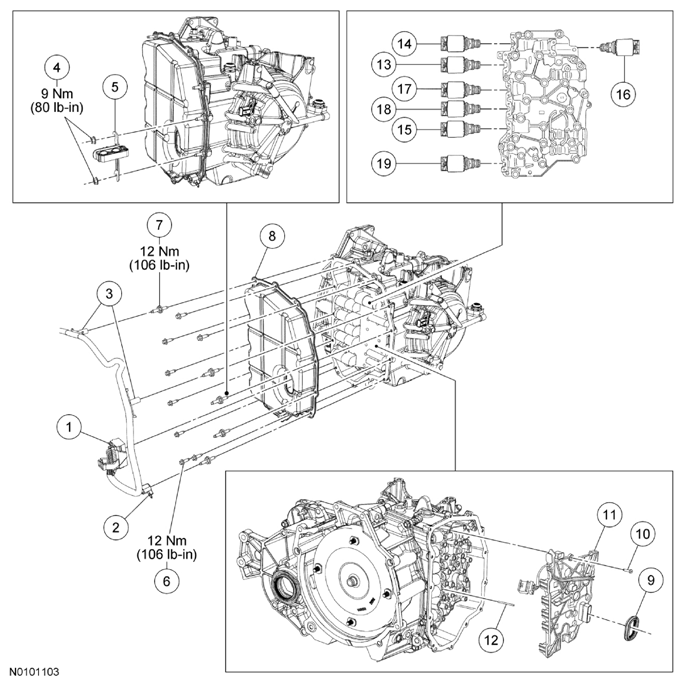 4
9 Nm
(80 lb-in)

5

14
13
17
18
15
19
16

7
12 Nm
(106 lb-in)

8

3

1

2

12 Nm
(106 lb-in)
6

11
10
9
12

N0101103